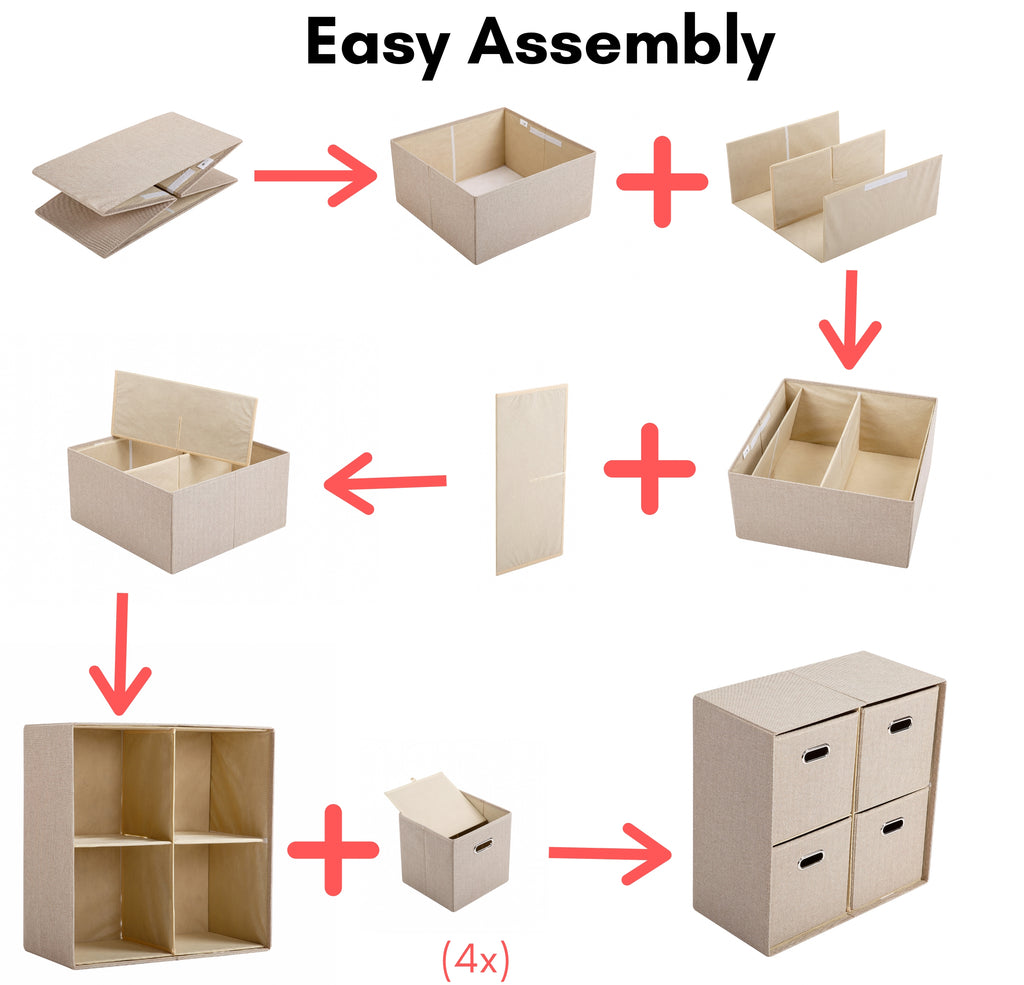 Easy Assembly

(4x)