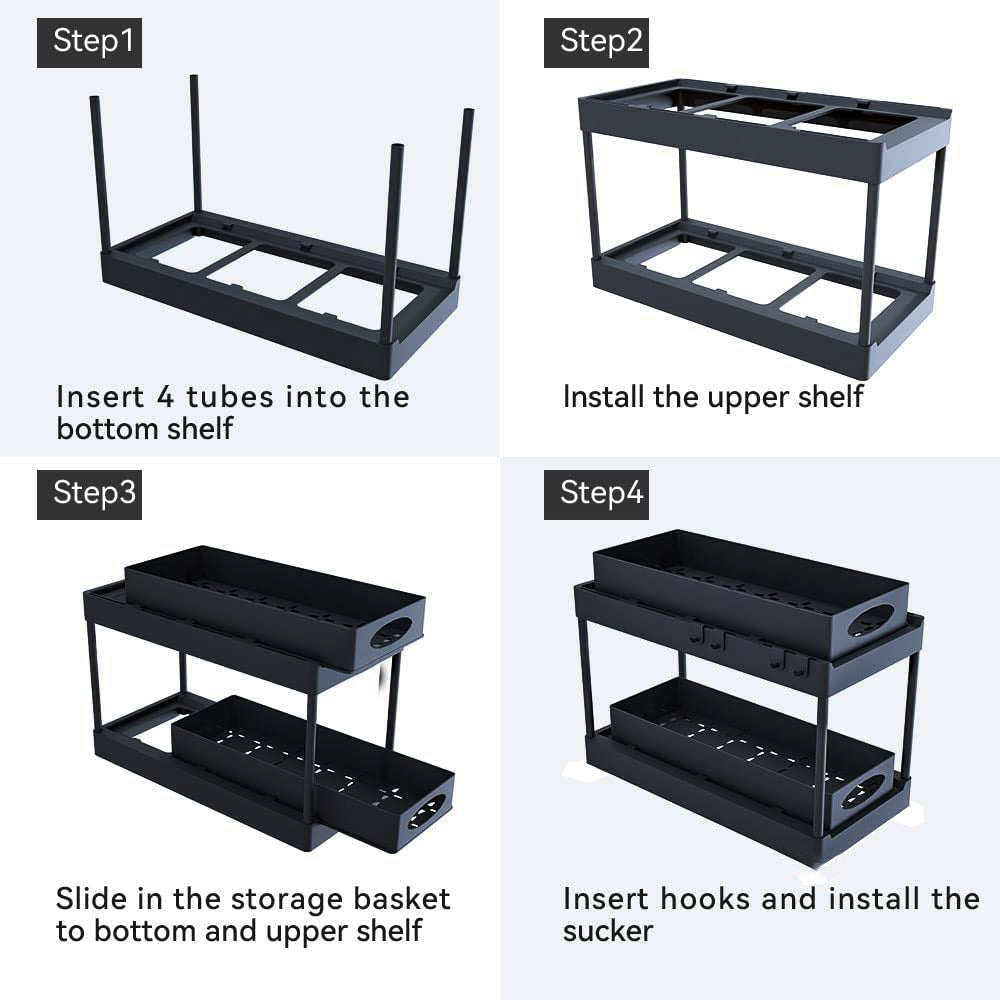 Step1

Insert 4 tubes into the bottom shelf

Step2

Install the upper shelf

Step3

Slide in the storage basket to bottom and upper shelf

Step4

Insert hooks and install the sucker