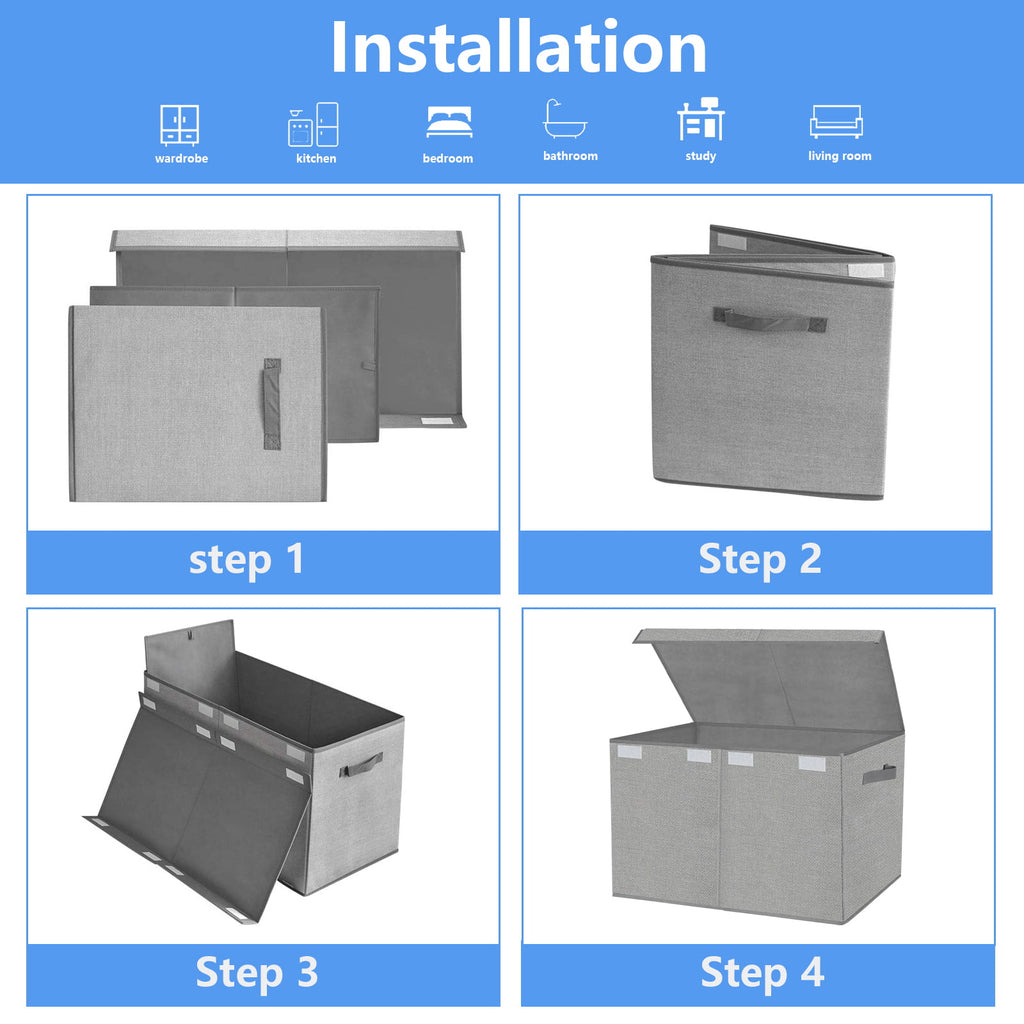 Installation

wardrobe kitchen bedroom bathroom study living room

step 1

Step 2

Step 3

Step 4