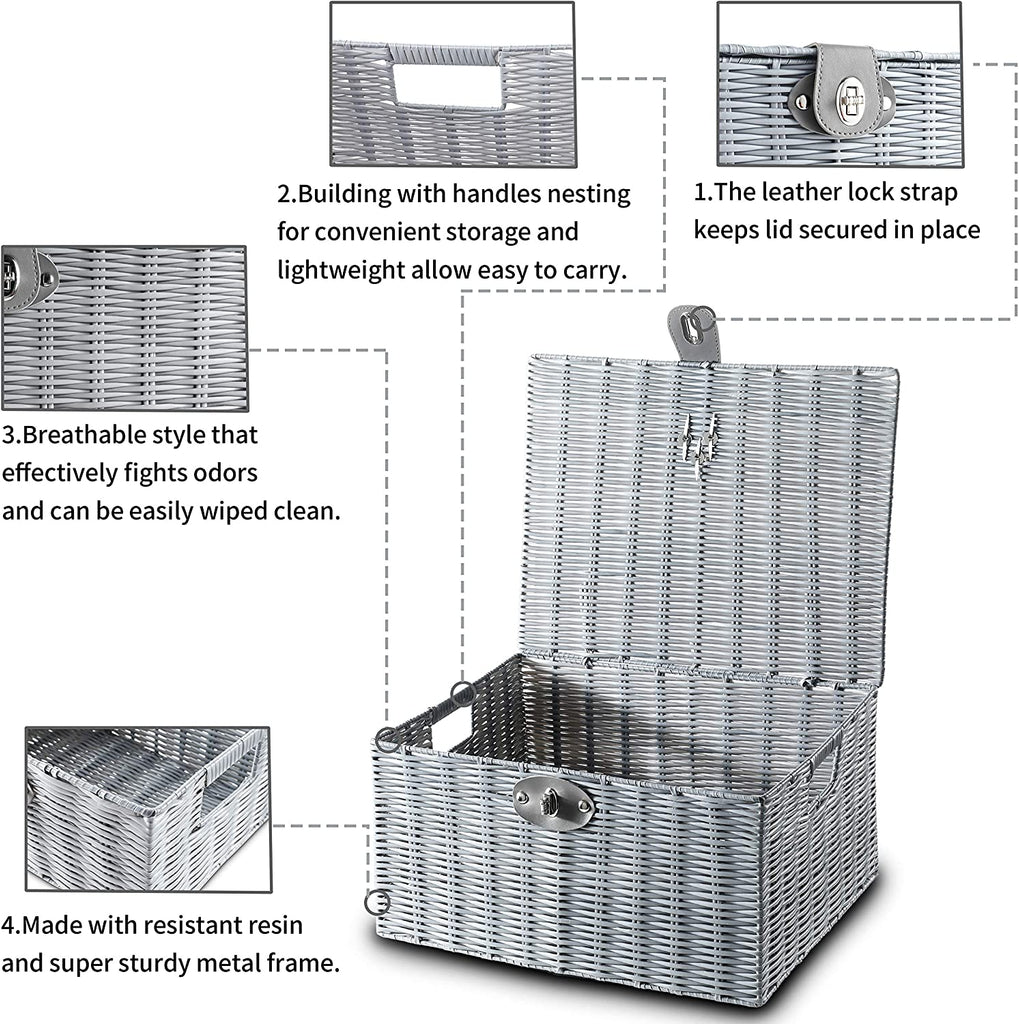 2.Building with handles nesting for convenient storage and lightweight allow easy to carry.

1.The leather lock strap keeps lid secured in place

3.Breathable style that effectively fights odors and can be easily wiped clean.

4.Made with resistant resin and super sturdy metal frame.