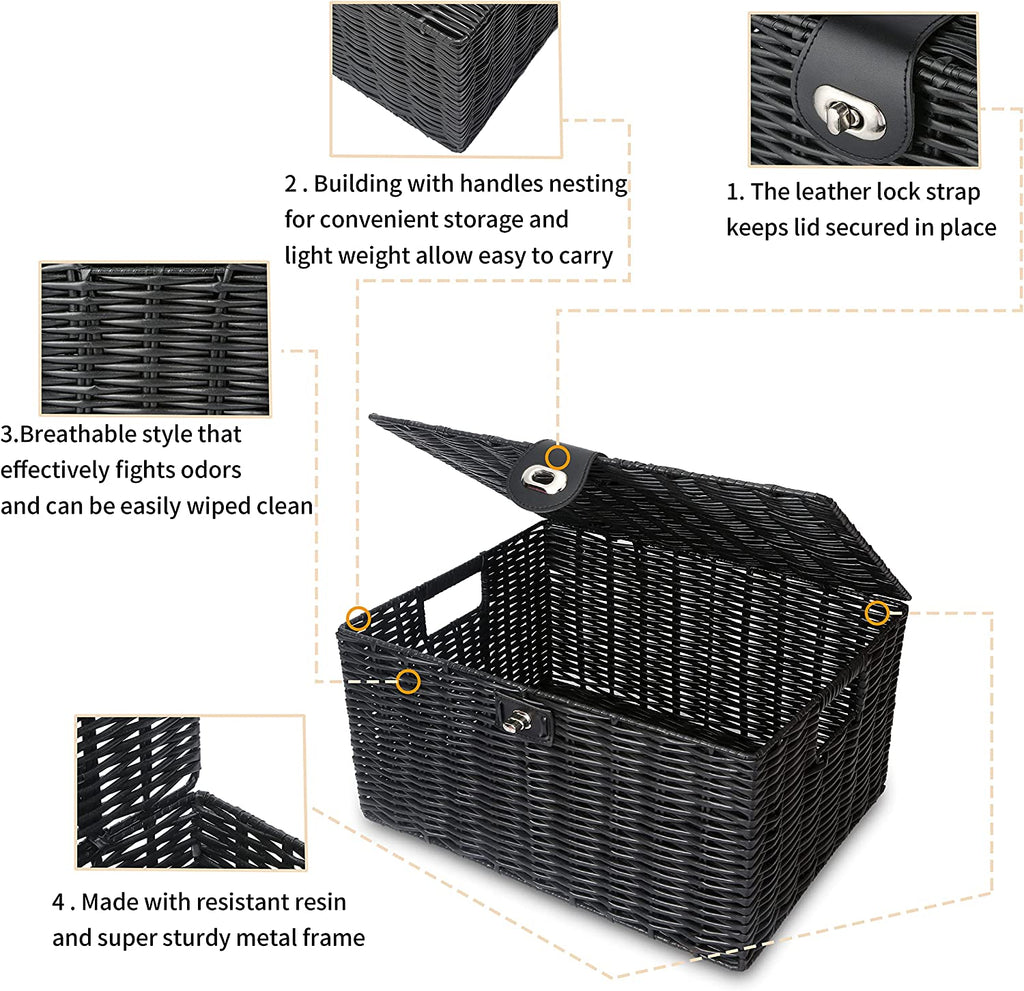 2 . Building with handles nesting for convenient storage and light weight allow easy to carry

1. The leather lock strap keeps lid secured in place

3.Breathable style that effectively fights odors and can be easily wiped clean

4 . Made with resistant resin and super sturdy metal frame