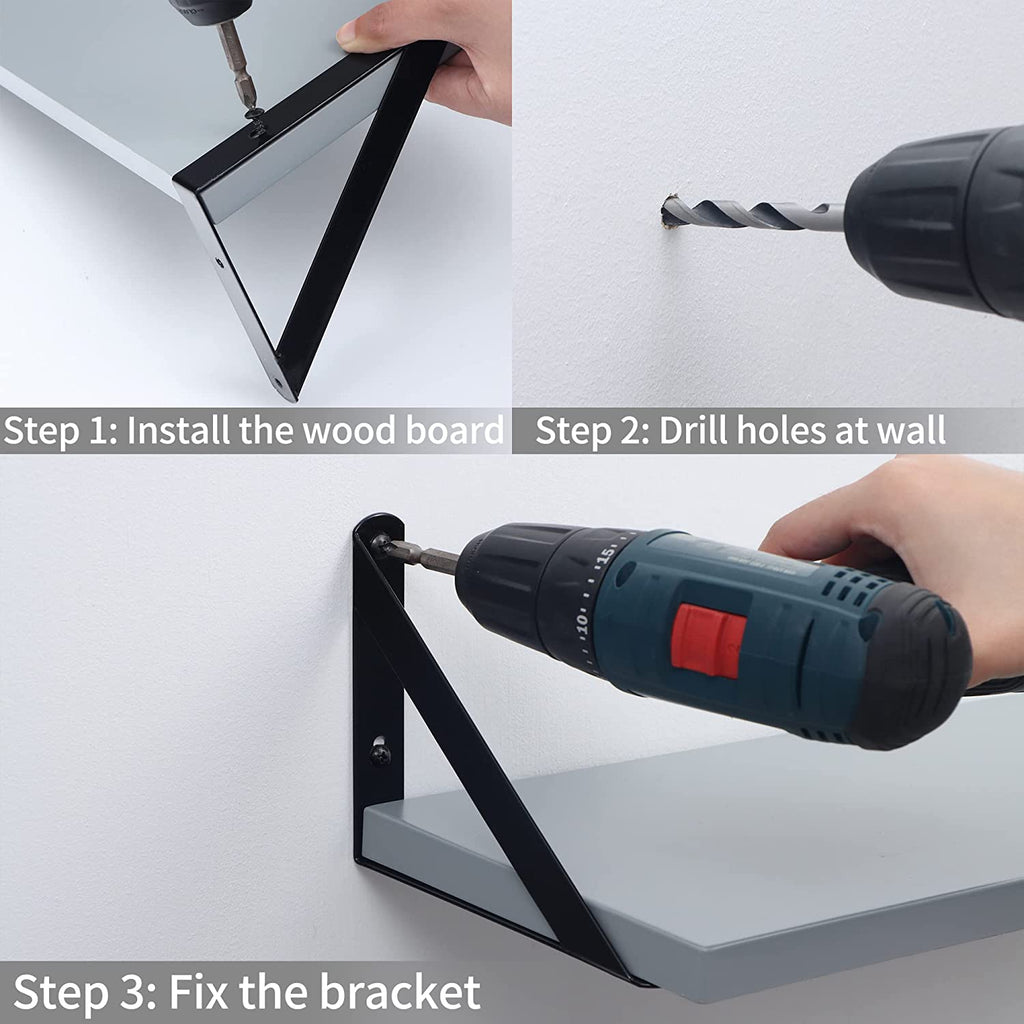 Step 1: Install the wood board

Step 2: Drill holes at wall

10 15

Step 3: Fix the bracket