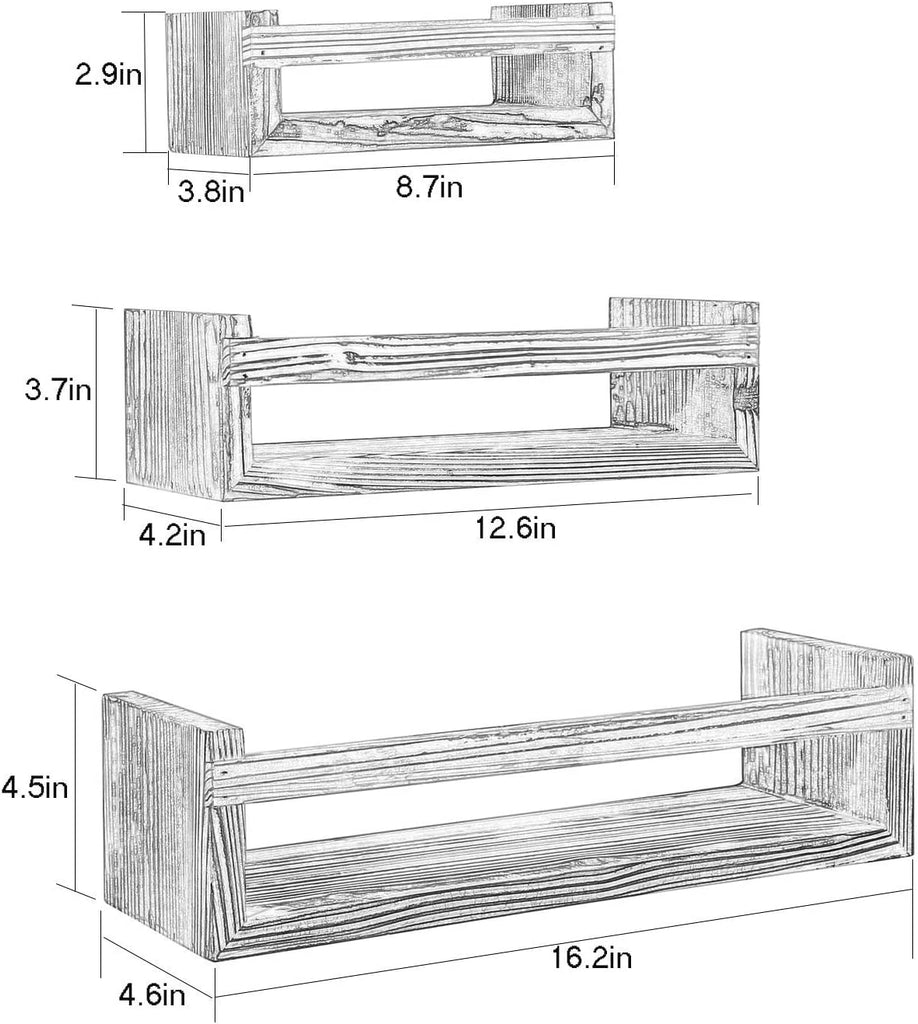 2.9in
3.8in
8.7in

3.7in
4.2in
12.6in

4.5in
4.6in
16.2in