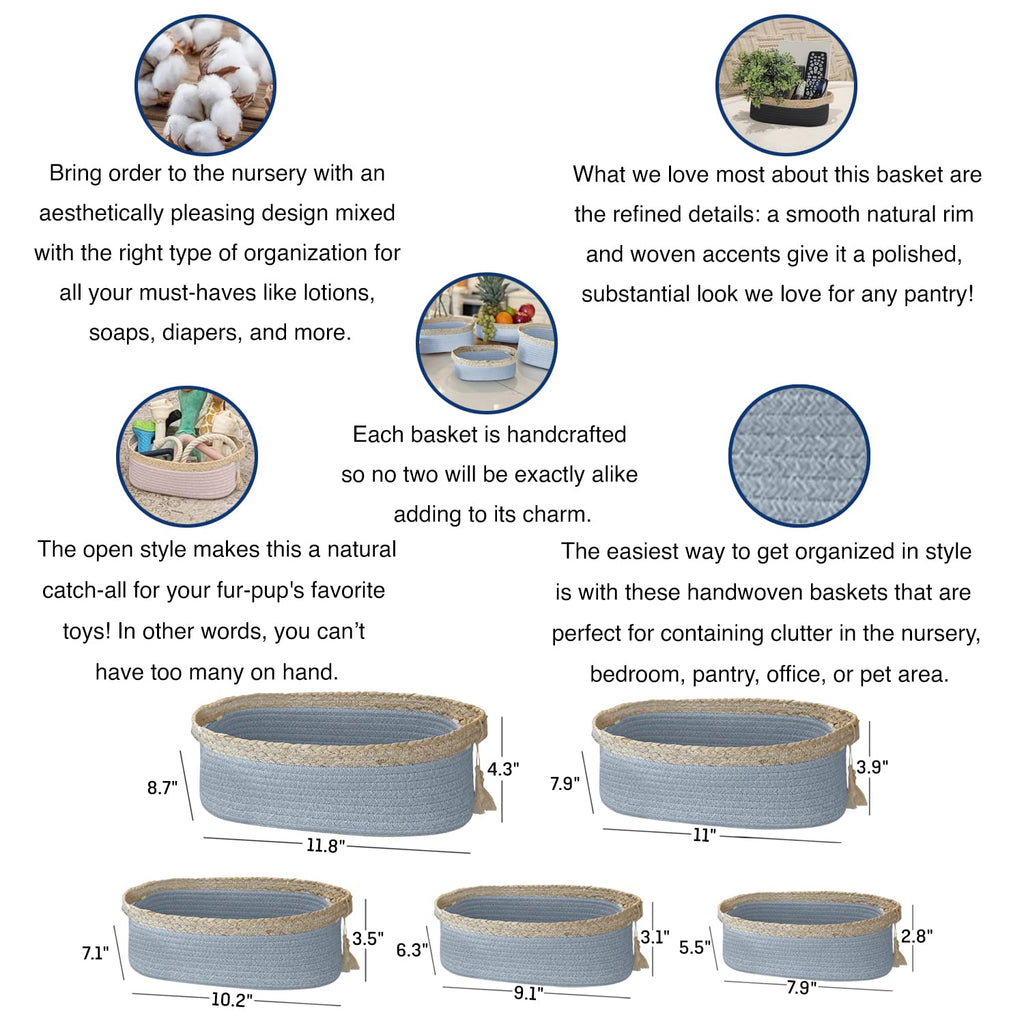 Bring order to the nursery with an aesthetically pleasing design mixed with the right type of organization for all your must-haves like lotions, soaps, diapers, and more.

What we love most about this basket are the refined details: a smooth natural rim and woven accents give it a polished, substantial look we love for any pantry!

Each basket is handcrafted so no two will be exactly alike adding to its charm.

The open style makes this a natural catch-all for your fur-pup's favorite toys! In other words, you can't have too many on hand.

The easiest way to get organized in style is with these handwoven baskets that are perfect for containing clutter in the nursery, bedroom, pantry, office, or pet area.

8.7"
4.3"
11.8"

7.9"
3.9"
11"

7.1"
3.5"
10.2"

6.3"
3.1"
9.1"

5.5"
2.8"
7.9"