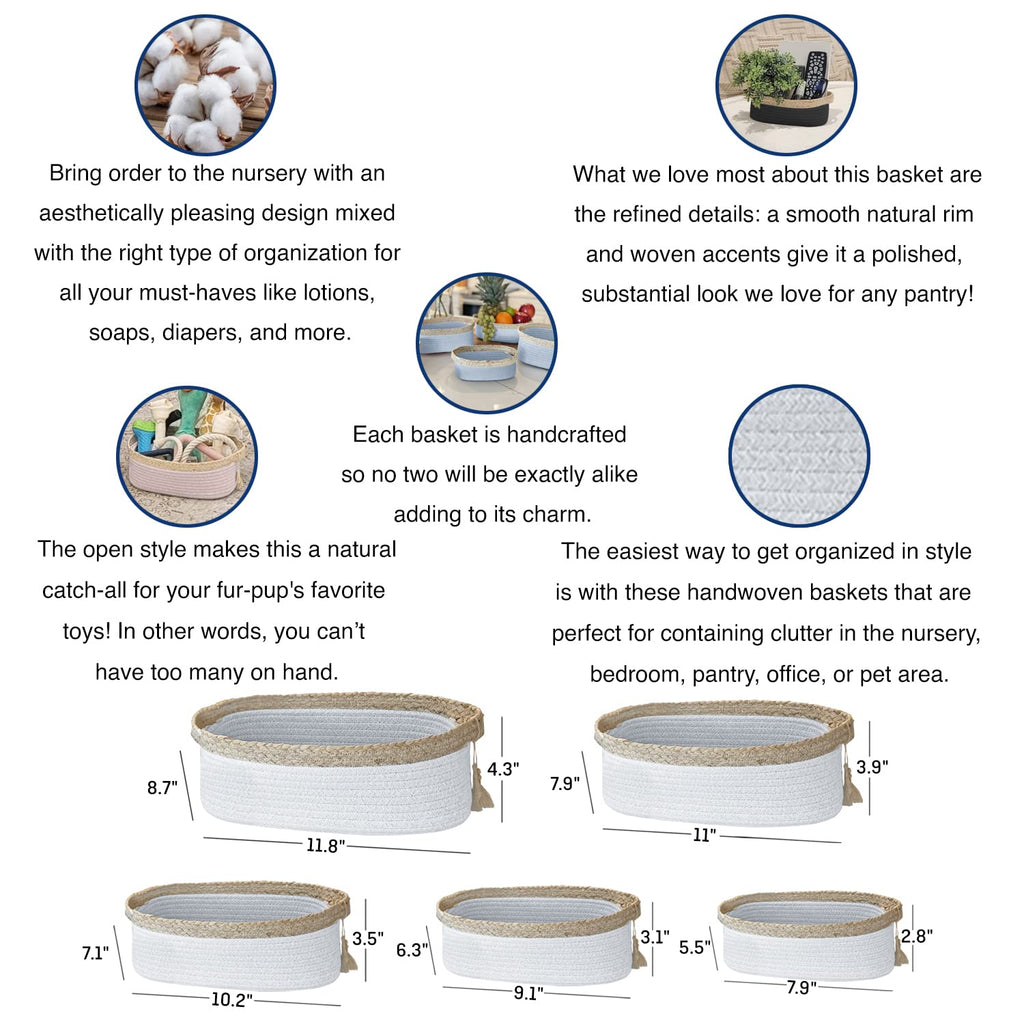 Bring order to the nursery with an aesthetically pleasing design mixed with the right type of organization for all your must-haves like lotions, soaps, diapers, and more.

What we love most about this basket are the refined details: a smooth natural rim and woven accents give it a polished, substantial look we love for any pantry!

Each basket is handcrafted so no two will be exactly alike adding to its charm.

The open style makes this a natural catch-all for your fur-pup's favorite toys! In other words, you can't have too many on hand.

The easiest way to get organized in style is with these handwoven baskets that are perfect for containing clutter in the nursery, bedroom, pantry, office, or pet area.

8.7"
4.3"
11.8"

7.9"
3.9"
11"

7.1"
3.5"
10.2"

6.3"
3.1"
9.1"

5.5"
2.8"
7.9"