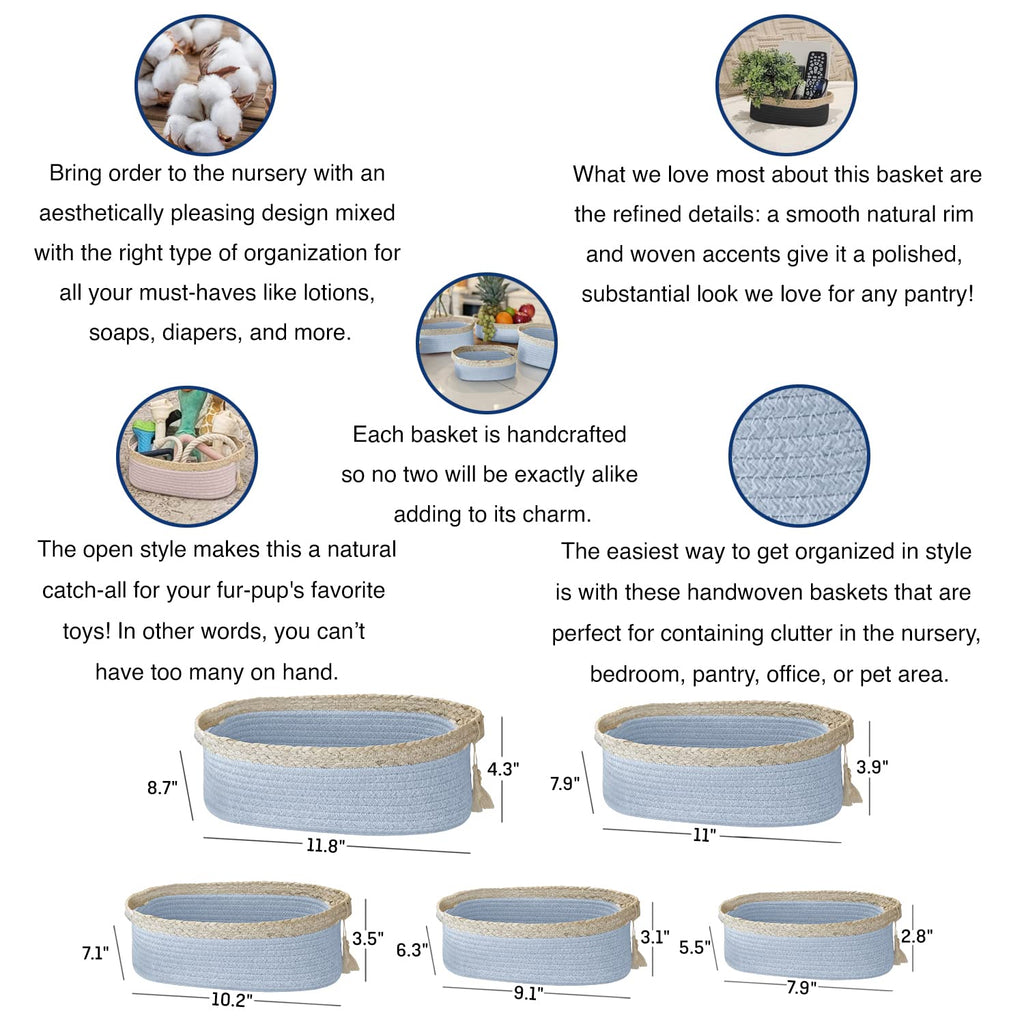 Bring order to the nursery with an aesthetically pleasing design mixed with the right type of organization for all your must-haves like lotions, soaps, diapers, and more.

What we love most about this basket are the refined details: a smooth natural rim and woven accents give it a polished, substantial look we love for any pantry!

Each basket is handcrafted so no two will be exactly alike adding to its charm.

The open style makes this a natural catch-all for your fur-pup's favorite toys! In other words, you can't have too many on hand.

The easiest way to get organized in style is with these handwoven baskets that are perfect for containing clutter in the nursery, bedroom, pantry, office, or pet area.

8.7"
4.3"
11.8"

7.9"
3.9"
11"

7.1"
3.5"
10.2"

6.3"
3.1"
9.1"

5.5"
2.8"
7.9"