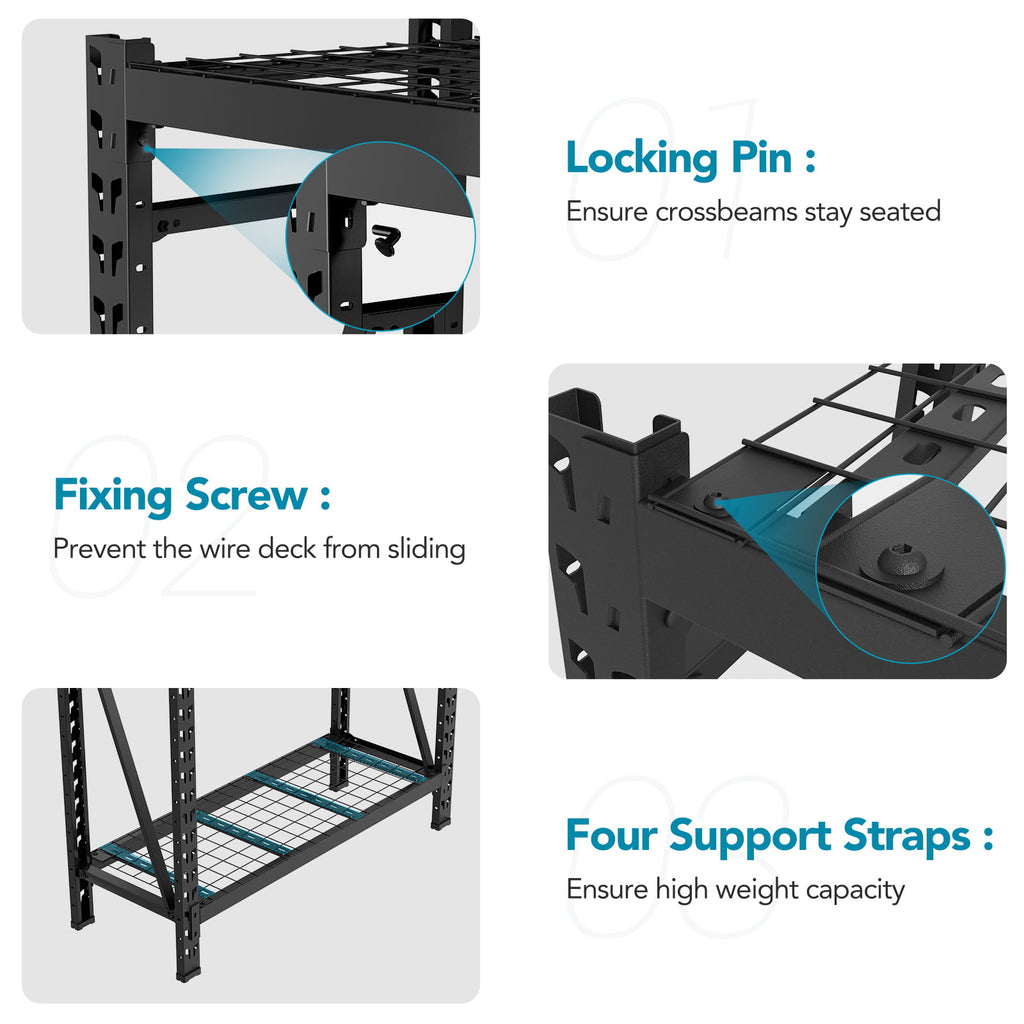 01

Locking Pin :

Ensure crossbeams stay seated

02

Fixing Screw :

Prevent the wire deck from sliding

03

Four Support Straps :

Ensure high weight capacity